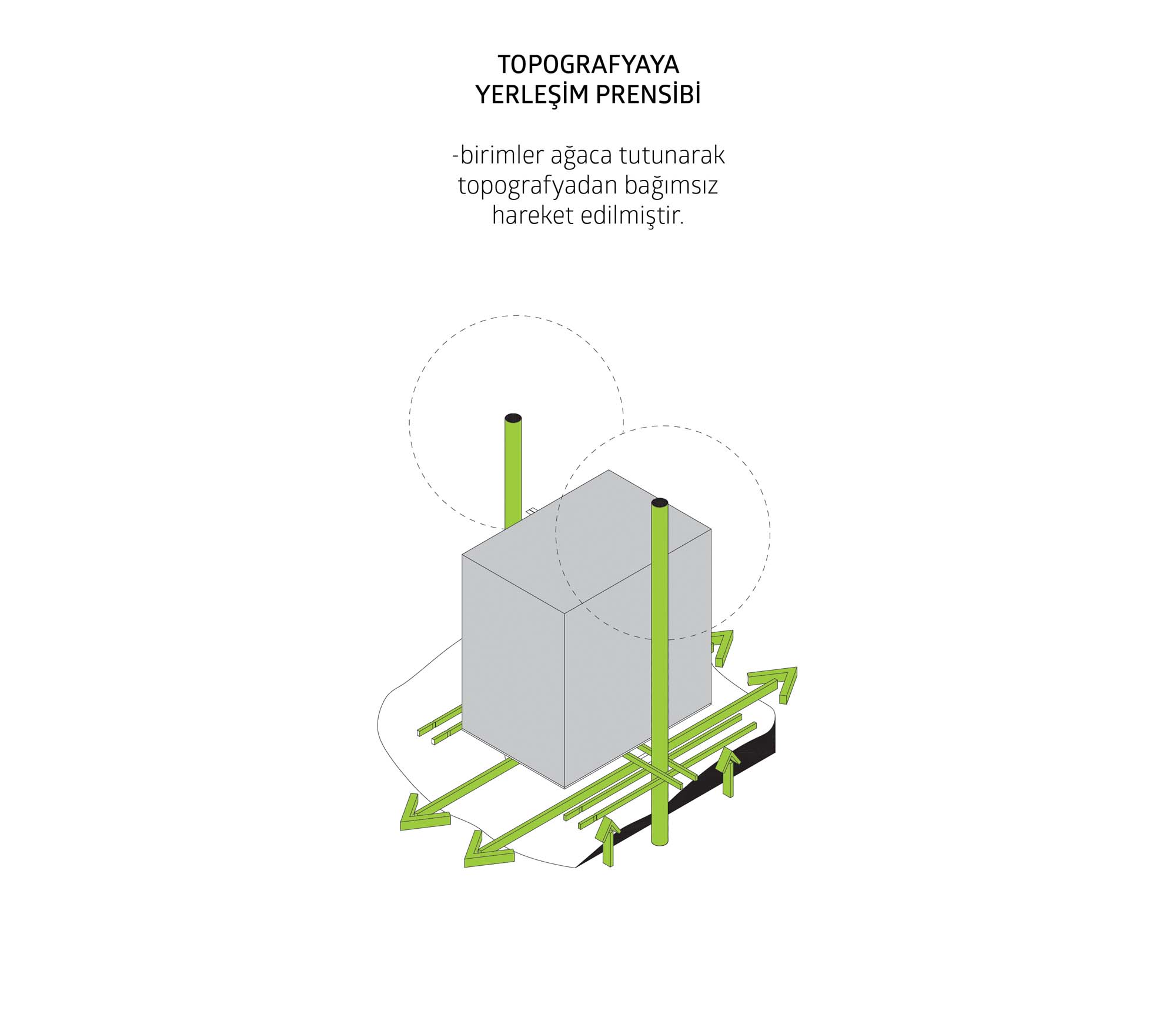 TOPOGRAFYAYA
YERLEŞİM PRENSİBİ

-birimler ağaca tutunarak topografyadan bağımsız hareket edilmiştir.